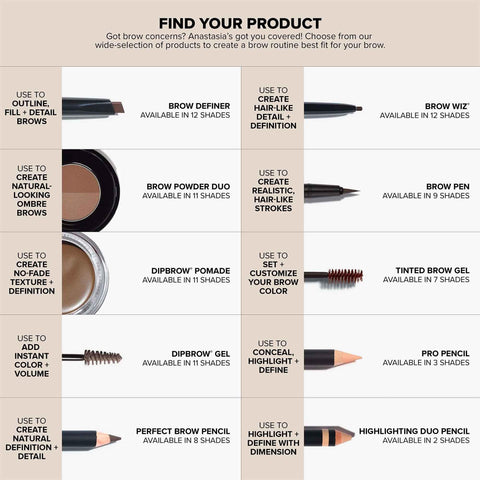 FIND YOUR PRODUCT
Got brow concerns? Anastasia's got you covered! Choose from our wide-selection of products to create a brow routine best fit for your brow.

USE TO OUTLINE, FILL + DETAIL BROWS

BROW DEFINER
AVAILABLE IN 12 SHADES

USE TO CREATE NATURAL-LOOKING OMBRE BROWS

BROW POWDER DUO
AVAILABLE IN 11 SHADES

USE TO CREATE NO-FADE TEXTURE + DEFINITION

DIPBROW® POMADE
AVAILABLE IN 11 SHADES

USE TO ADD INSTANT COLOR + VOLUME

DIPBROW® GEL
AVAILABLE IN 11 SHADES

USE TO CREATE NATURAL DEFINITION + DETAIL

PERFECT BROW PENCIL
AVAILABLE IN 8 SHADES

USE TO CREATE HAIR-LIKE DETAIL + DEFINITION

BROW WIZ®
AVAILABLE IN 12 SHADES

USE TO CREATE REALISTIC, HAIR-LIKE STROKES

BROW PEN
AVAILABLE IN 9 SHADES

USE TO SET + CUSTOMIZE YOUR BROW COLOR

TINTED BROW GEL
AVAILABLE IN 7 SHADES

USE TO CONCEAL, HIGHLIGHT + DEFINE

PRO PENCIL
AVAILABLE IN 3 SHADES

USE TO HIGHLIGHT + DEFINE WITH DIMENSION

HIGHLIGHTING DUO PENCIL
AVAILABLE IN 2 SHADES